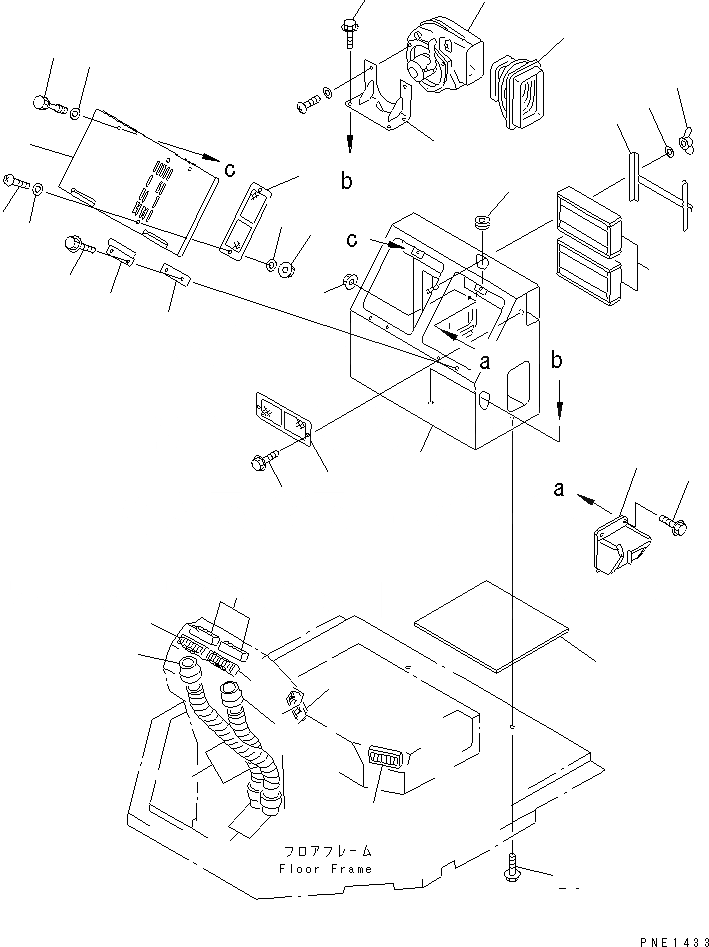 c
b
c
a
b
a
フロアフレーム
Floor Frame
PNE1433