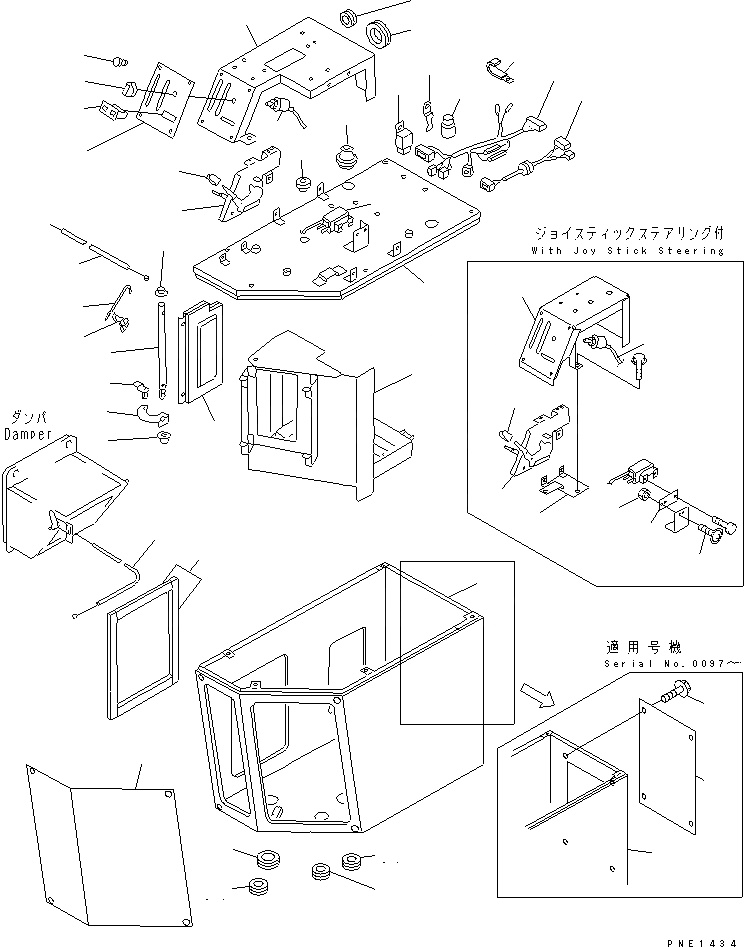 ジョイスティックステアリング付
With Joy Stick Steering

ダンパ
Damper

適用号機
Serial No.0097〜

PNE1434