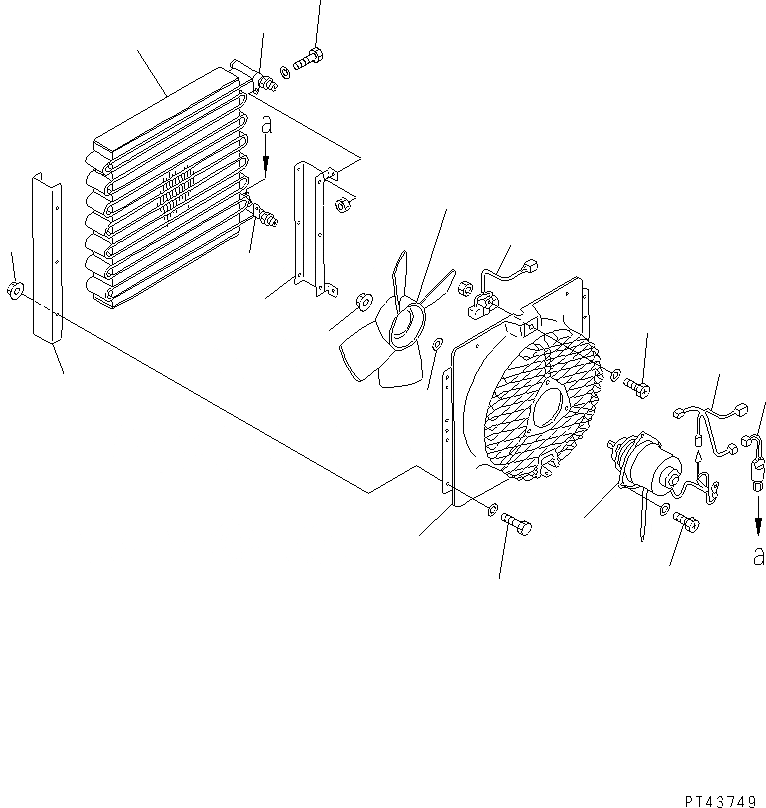 a
a
PT43749