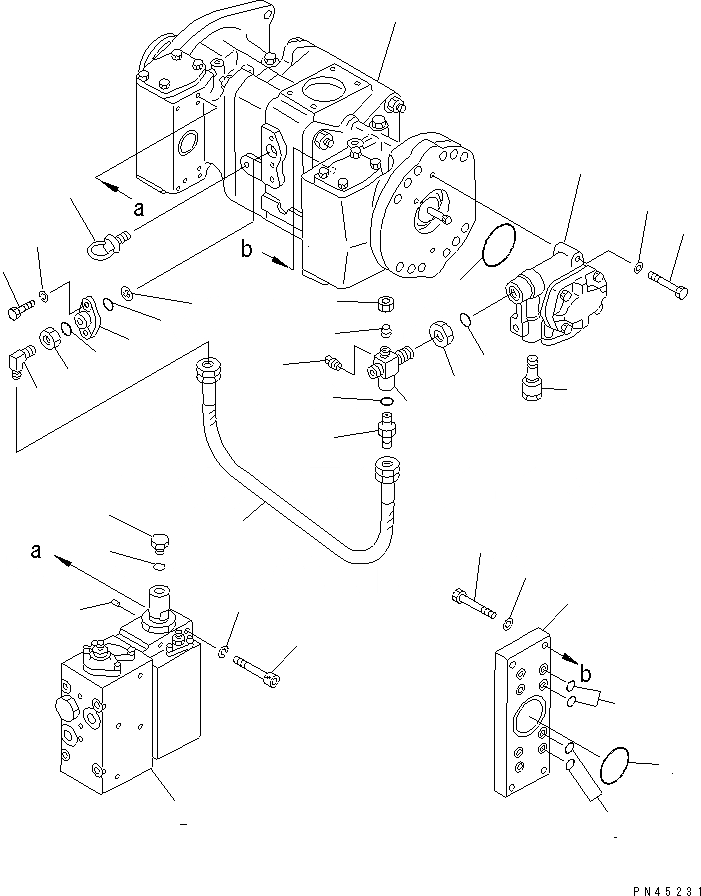 a
b
a
b
PN45231