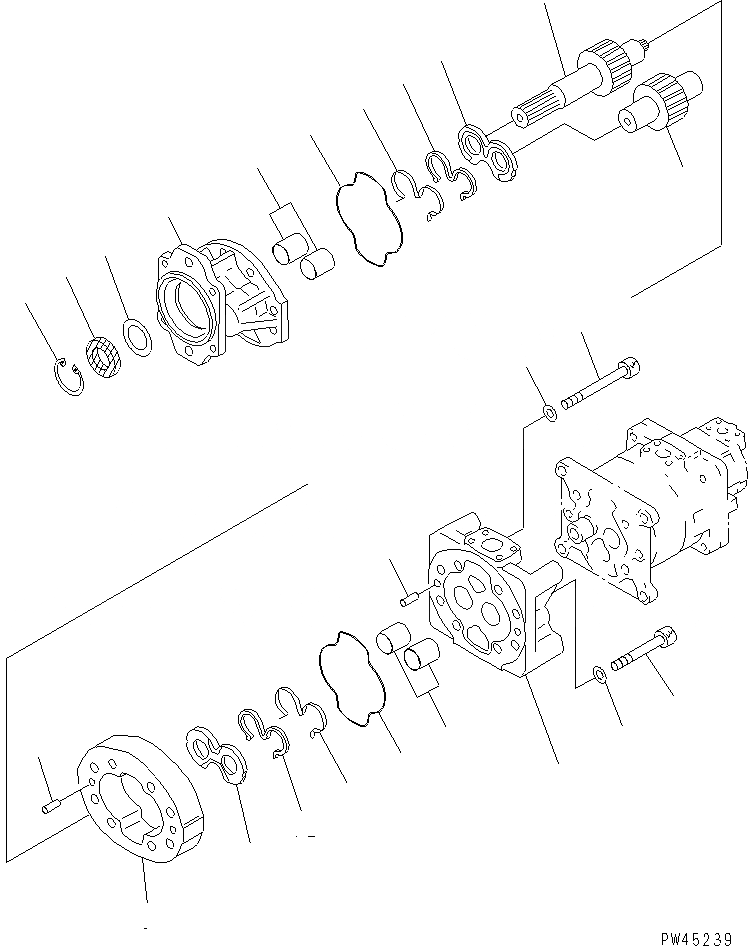 PW45239