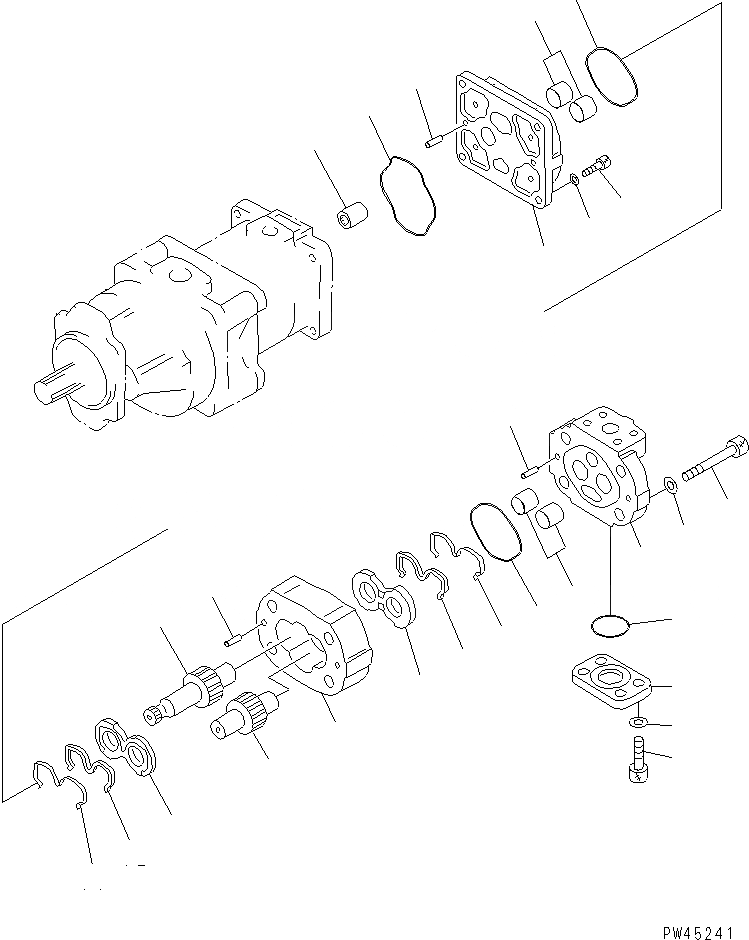 PW45241