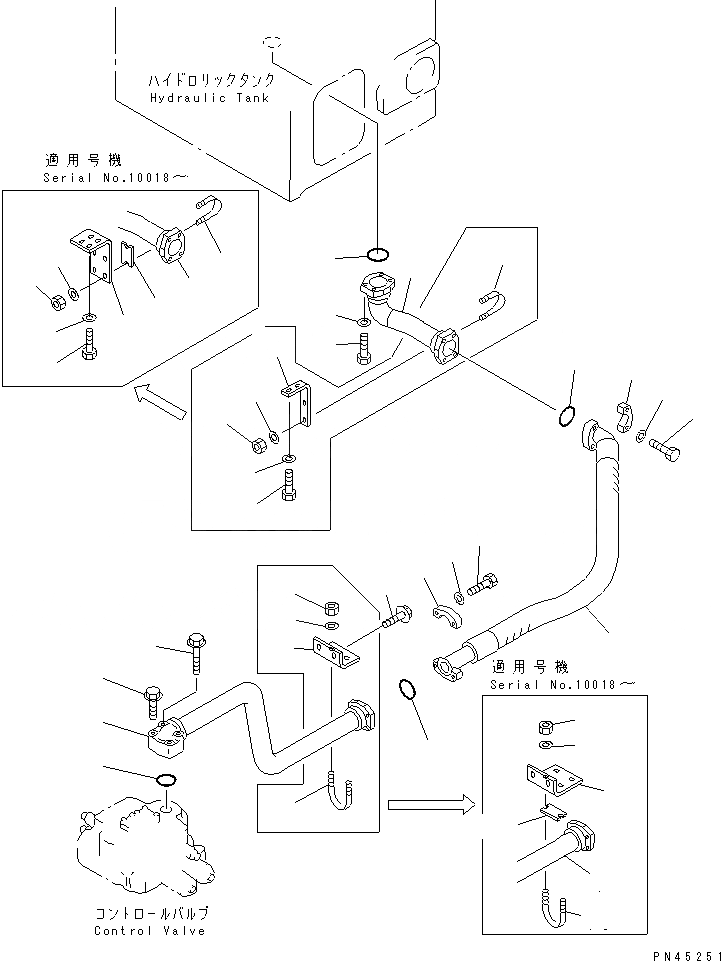 ハイドロリックタンク
Hydraulic Tank

適用号機
Serial No.10018～

適用号機
Serial No.10018～

コントロールバルブ
Control Valve

PN45251