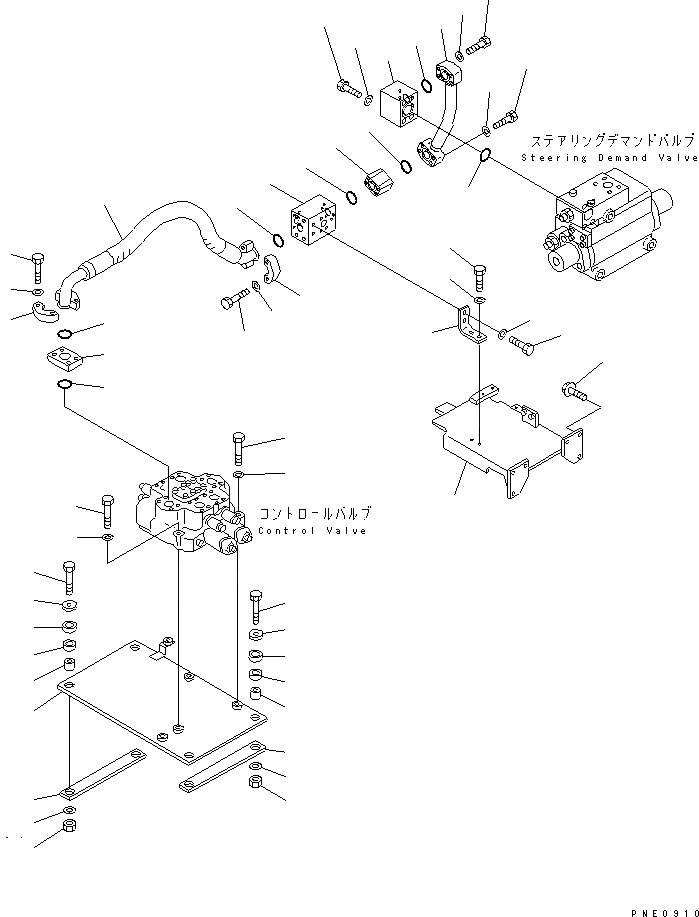 ステアリングデマンドバルブ
Steering Demand Valve

コントロールバルブ
Control Valve

PNE0910