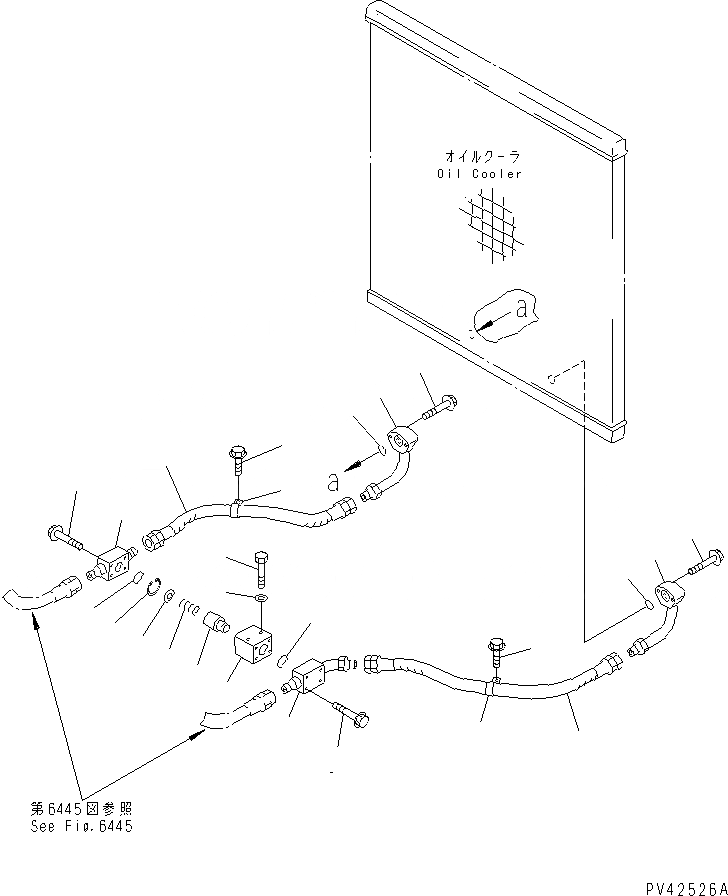 オイルクーラ
Oil Cooler

a

a

第6445図参照
See Fig.6445

PV42526A