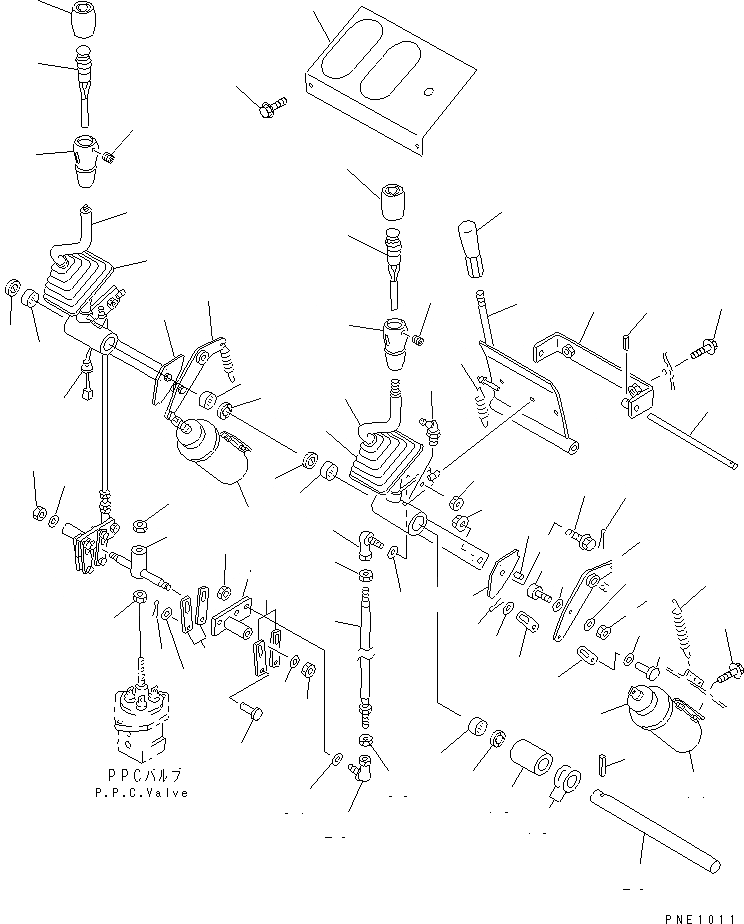 PPCバルブ
P.P.C.Valve

PNE1011