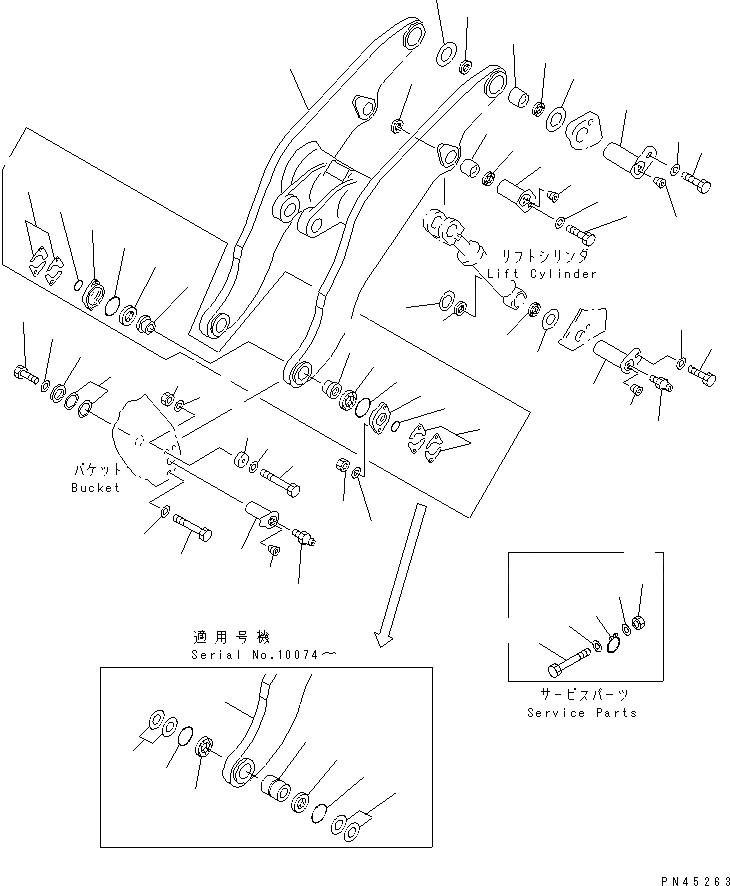 リフトシリンダ
Lift Cylinder

バケット
Bucket

適用号機
Serial No.10074～

サービスパーツ
Service Parts

PN45263