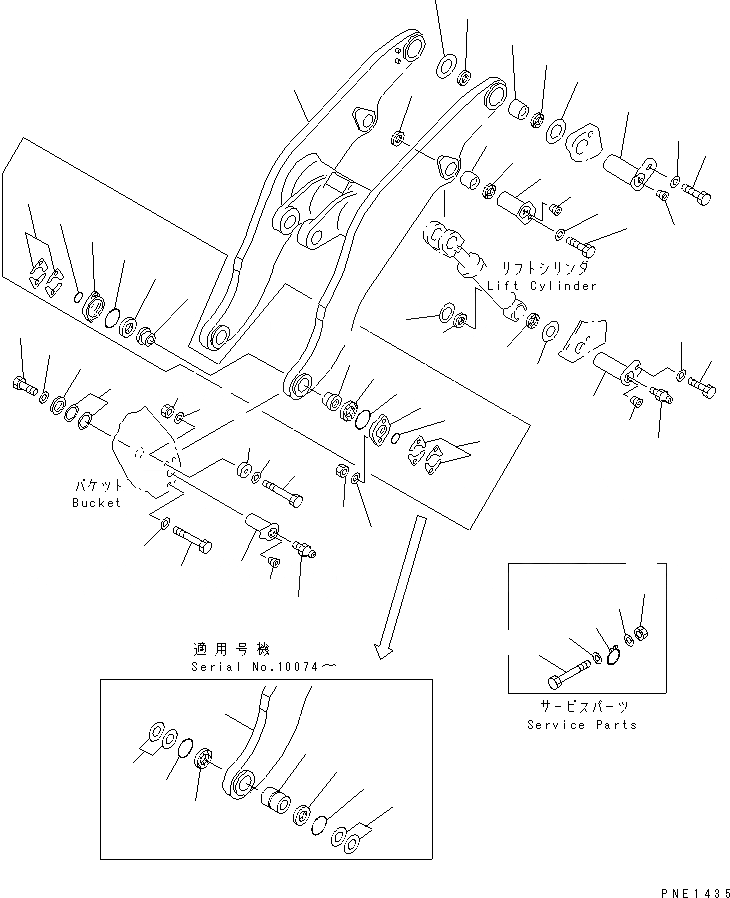 リフトシリンダ
Lift Cylinder

バケット
Bucket

適用号機
Serial No.10074～

サービスパーツ
Service Parts

PNE1435