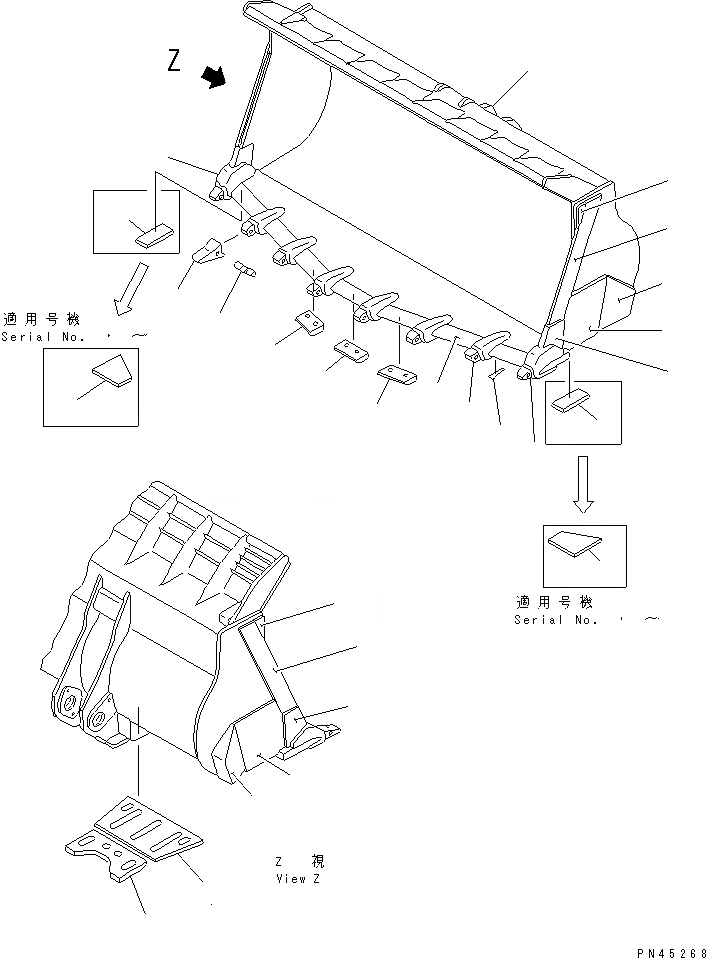 Z

適用号機
Serial No. ・ ~

適用号機
Serial No. ・ ~

Z 視
View Z

PN45268