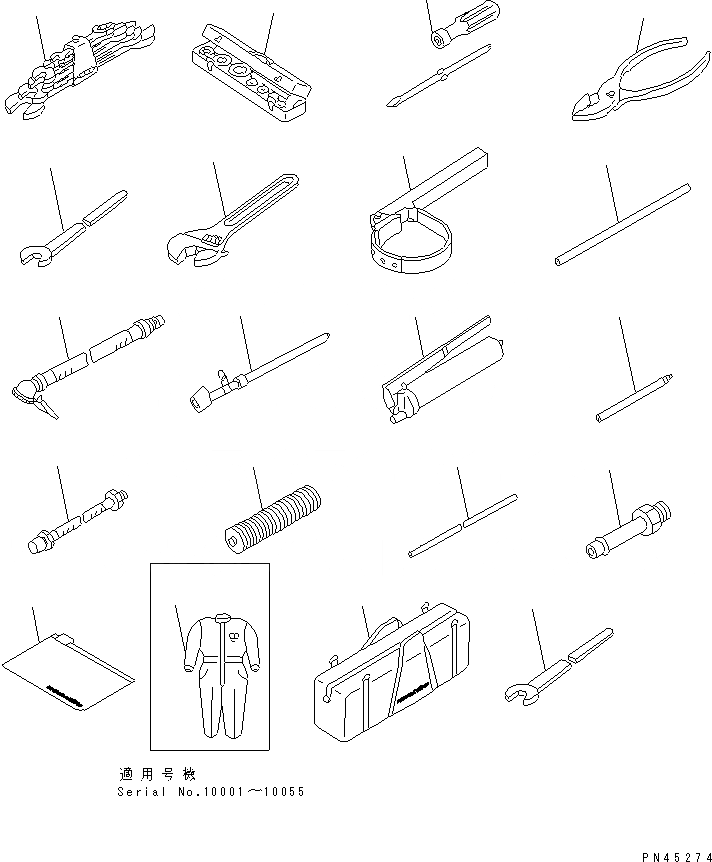 適用号機
Serial No.10001～10055

PN45274