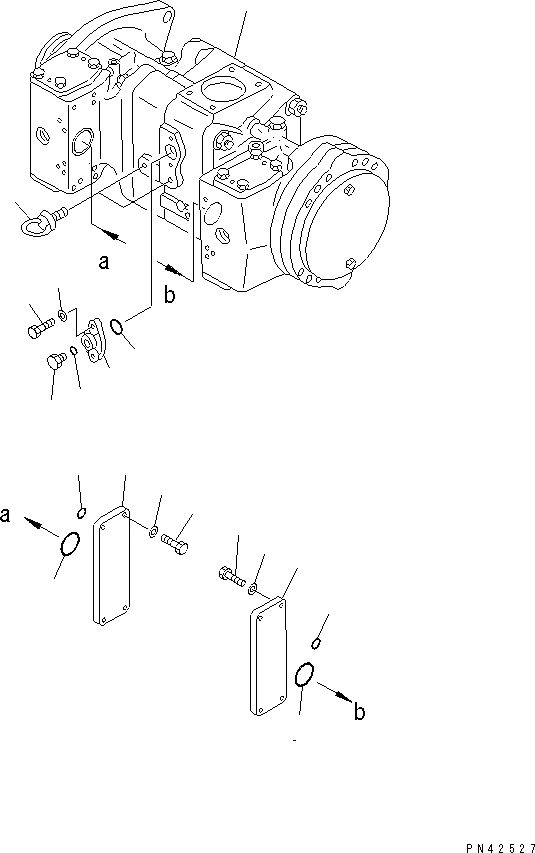 a

b

a

b

PN42527