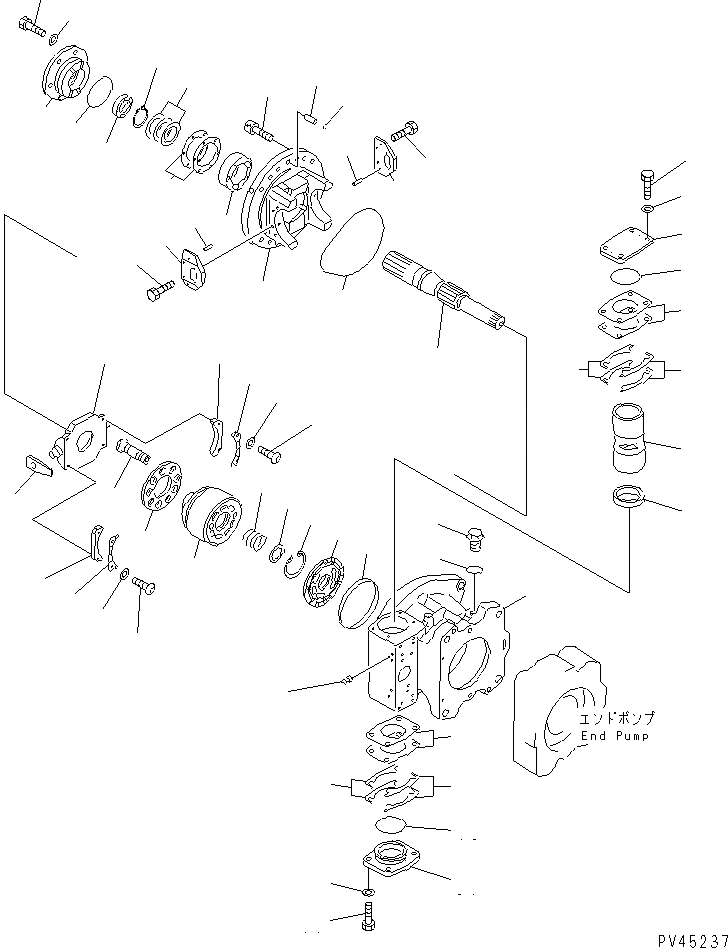 エンドポンプ
End Pump

PV45237