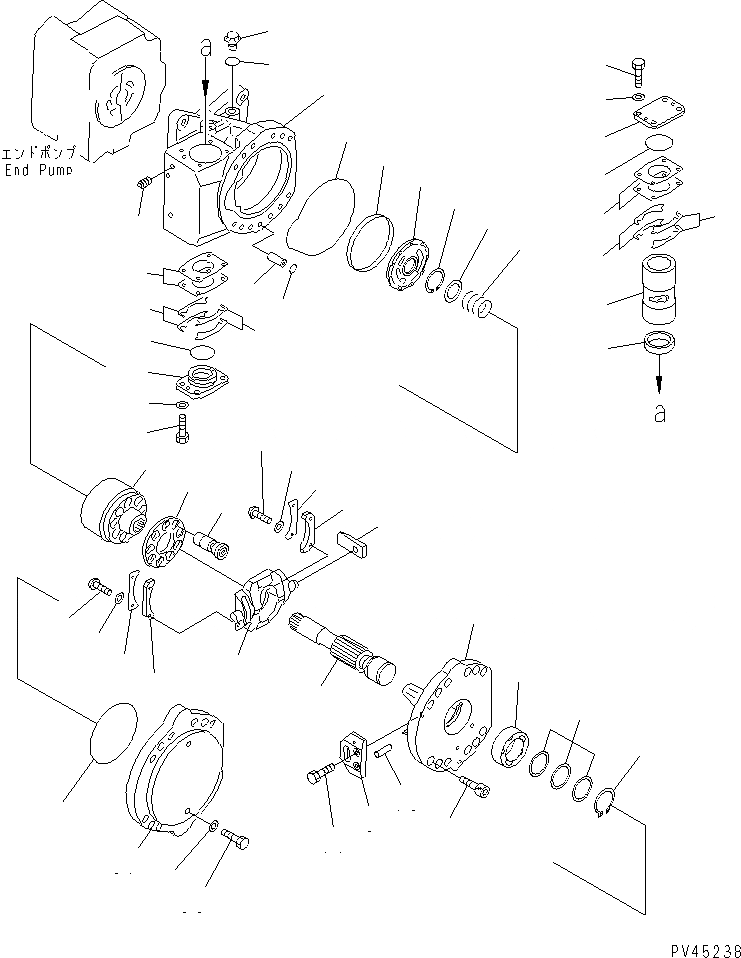 a
エンドポンプ
End Pump
a
PV45238