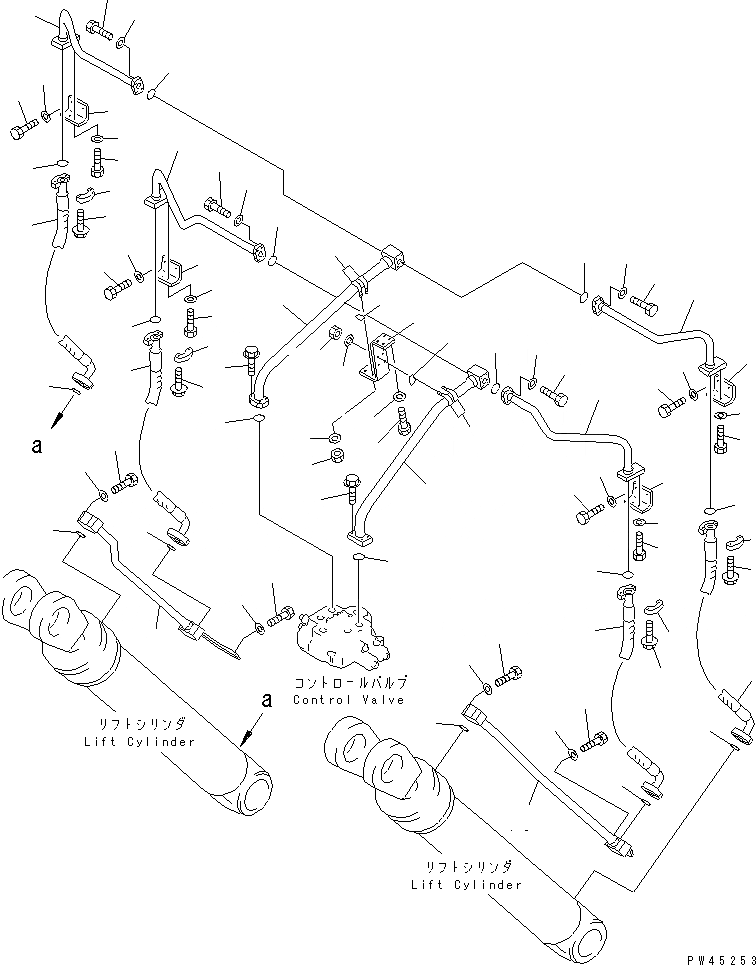 a

a

コントロールバルブ
Control Valve

リフトシリンダ
Lift Cylinder

リフトシリンダ
Lift Cylinder

PW45253