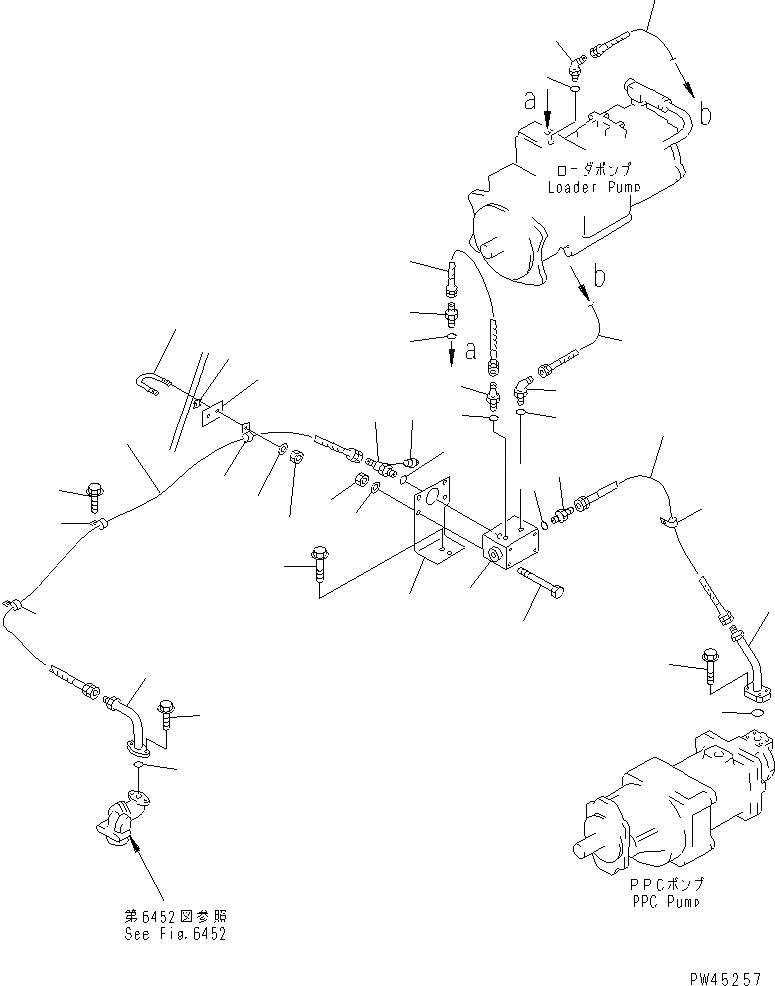 a

b

ローダポンプ
Loader Pump

b

a

第6452図参照
See Fig.6452

PPCポンプ
PPC Pump

PW45257