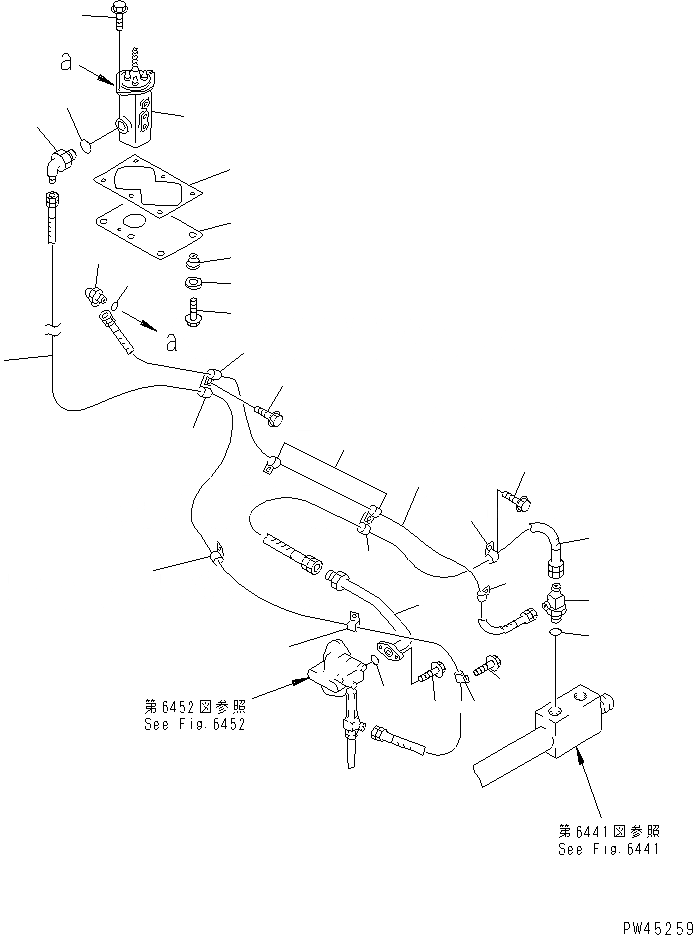 a

a

第6452図参照
See Fig.6452

第6441図参照
See Fig.6441

PW45259