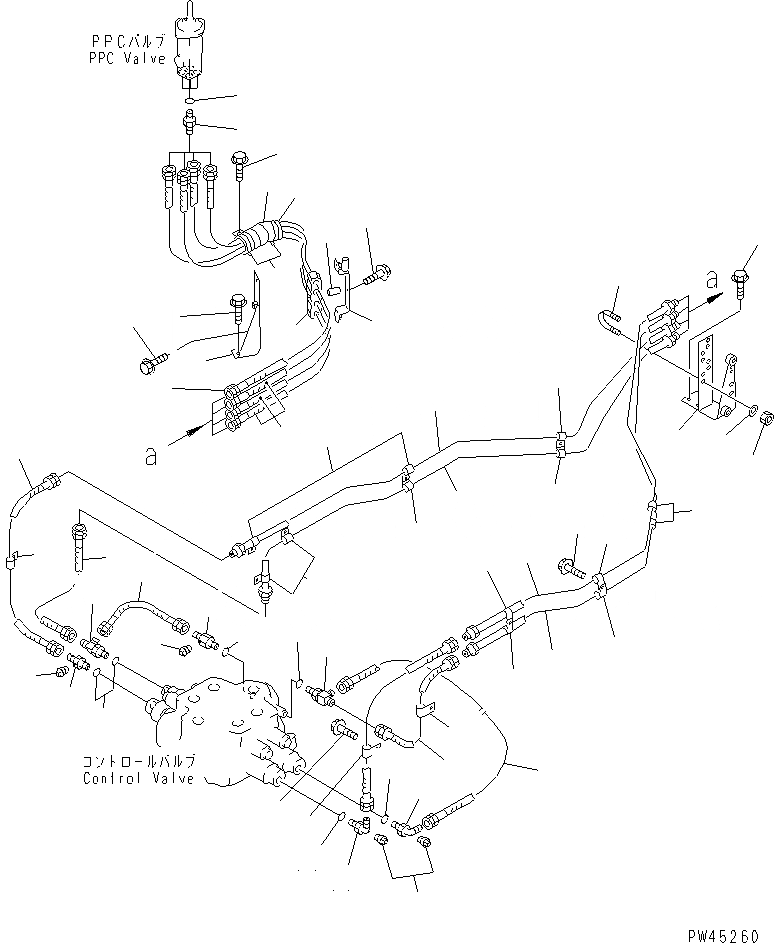 PPCバルブ
PPC Valve

a

a

コントロールバルブ
Control Valve

PW45260