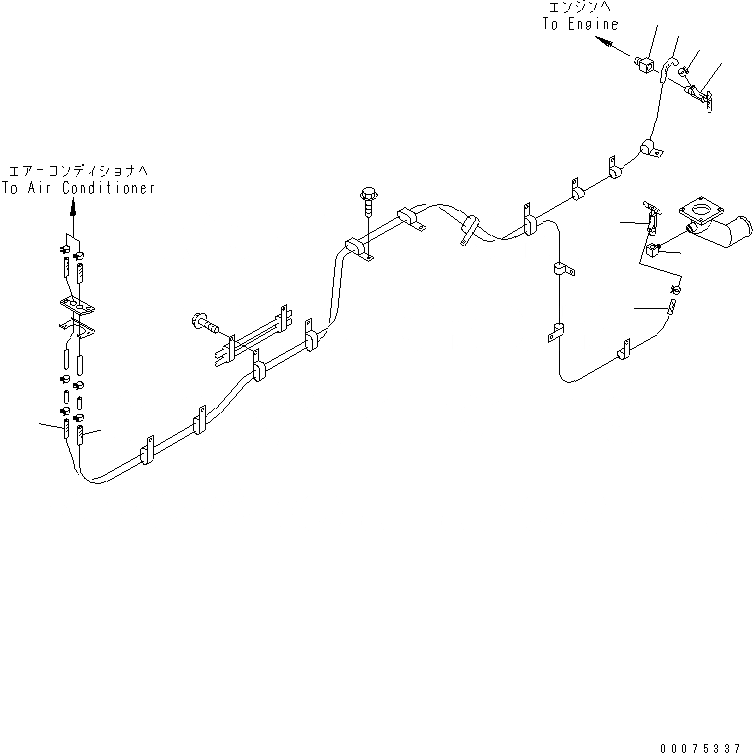 エンジンへ
To Engine

エアーコンディショナへ
To Air Conditioner

00075337