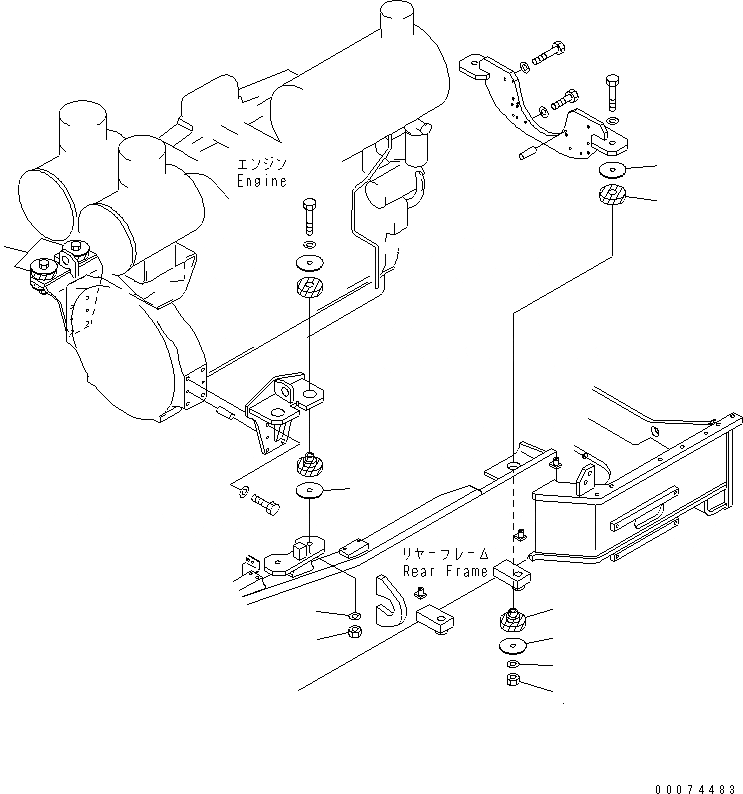 エンジン
Engine

リヤーフレーム
Rear Frame

00074483