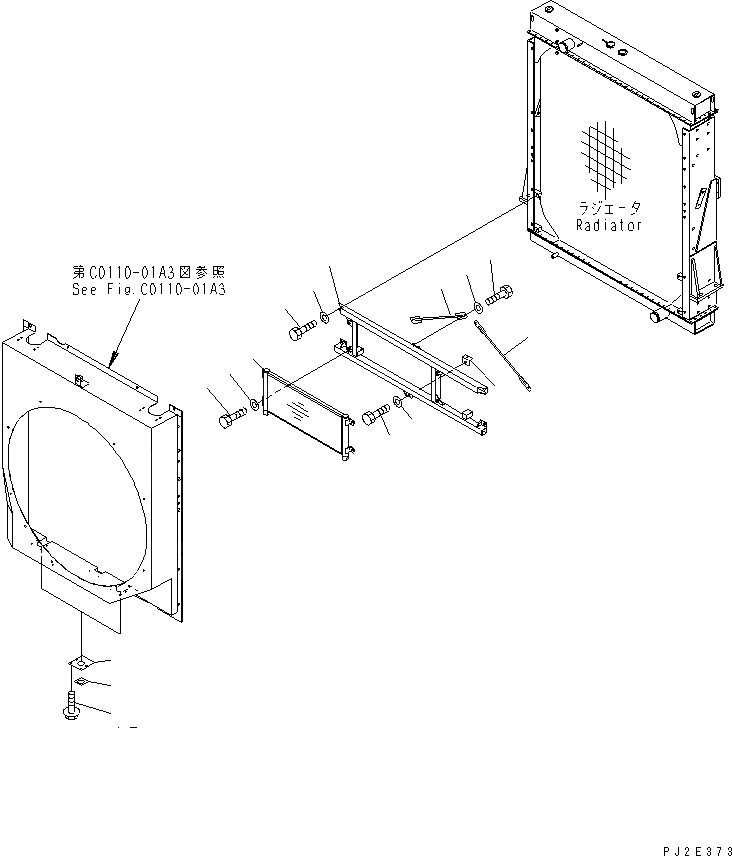 ラジエータ
Radiator

第C0110-01A3図参照
See Fig.C0110-01A3

PJ2E373