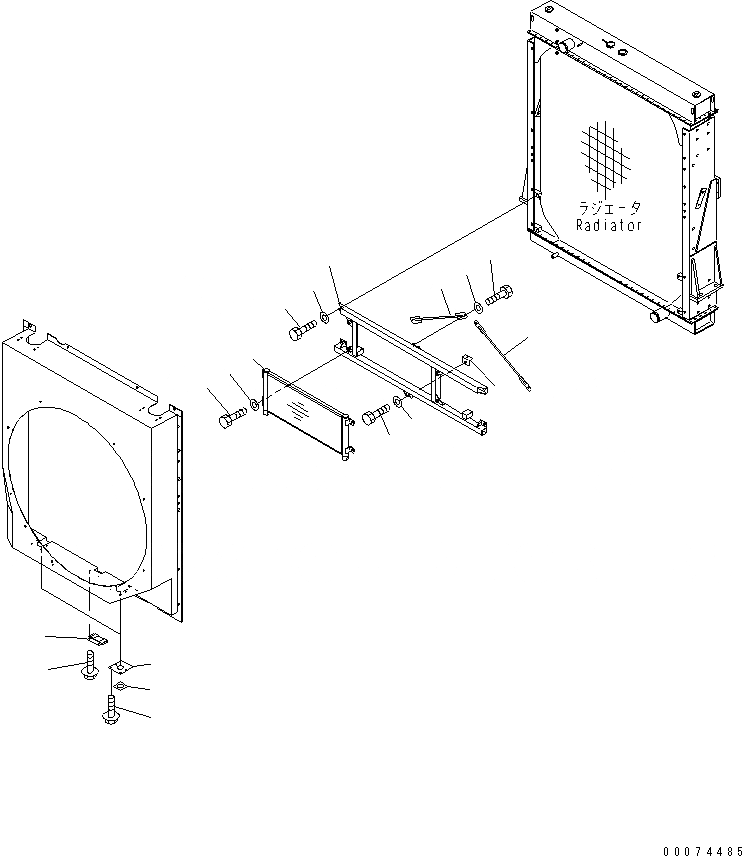 ラジエータ
Radiator

00074485