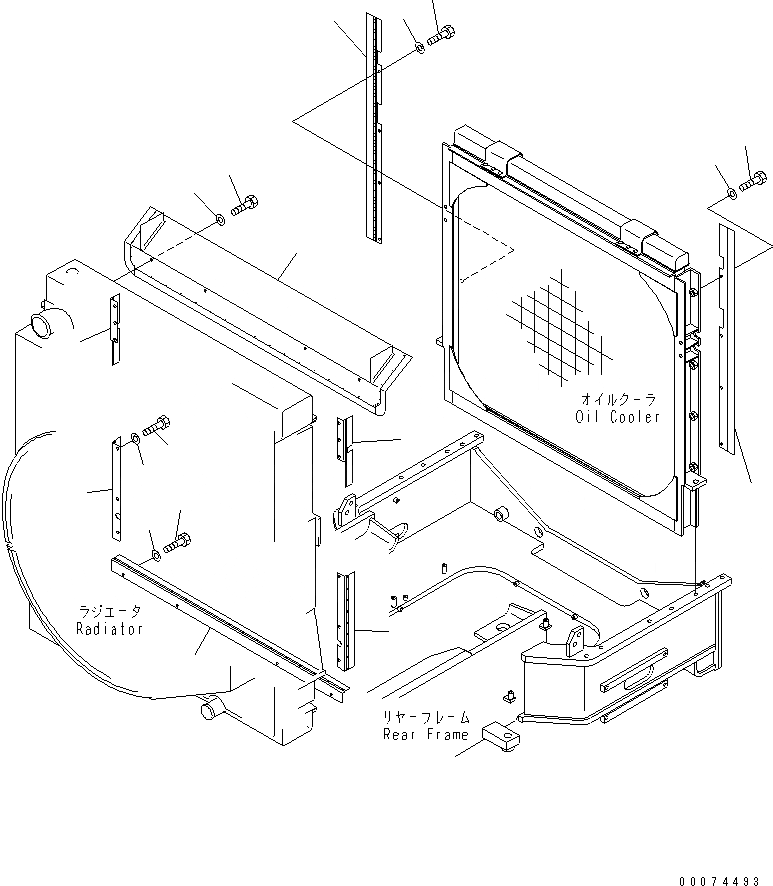 オイルクーラ
Oil Cooler

ラジエータ
Radiator

リヤーフレーム
Rear Frame

00074493