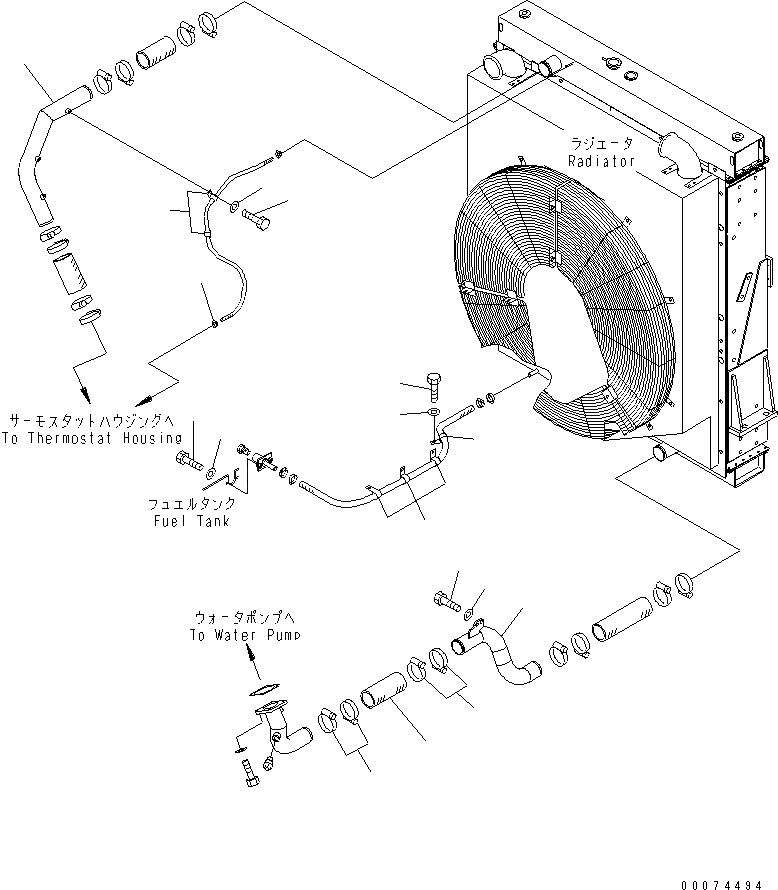 ラジエータ
Radiator

サーモスタットハウジングへ
To Thermostat Housing

フュエルタンク
Fuel Tank

ウォータポンプへ
To Water Pump

00074494