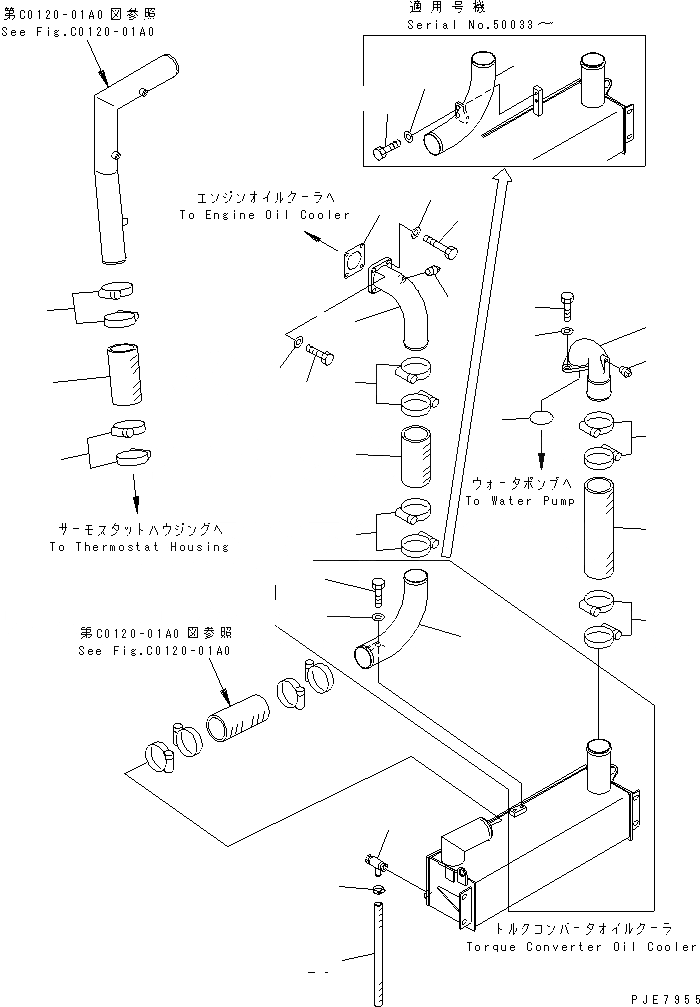 第C0120-01A0 図参照
See Fig.C0120-01A0

適用号機
Serial No.50033～

エンジンオイルクーラへ
To Engine Oil Cooler

ウォータポンプへ
To Water Pump

サーモスタットハウジングへ
To Thermostat Housing

第C0120-01A0 図参照
See Fig.C0120-01A0

トルクコンバータオイルクーラ
Torque Converter Oil Cooler

PJE7955