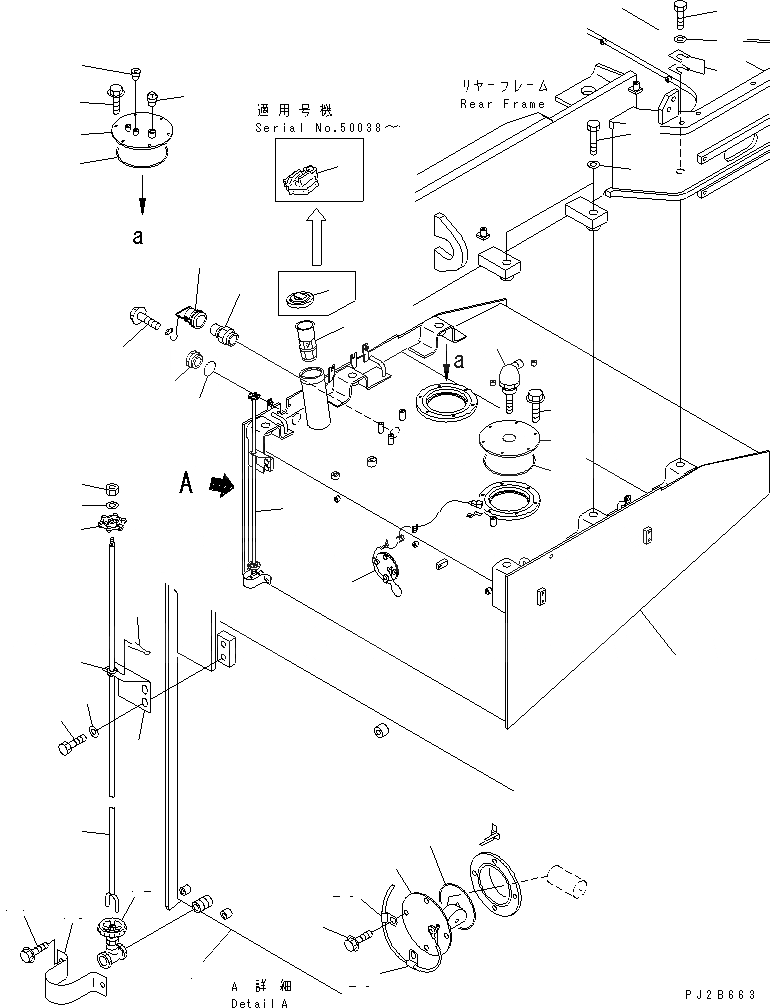 リヤーフレーム
Rear Frame

適用号機
Serial No.50038～

a

a

A

A 詳細
Detail A

PJ2B663