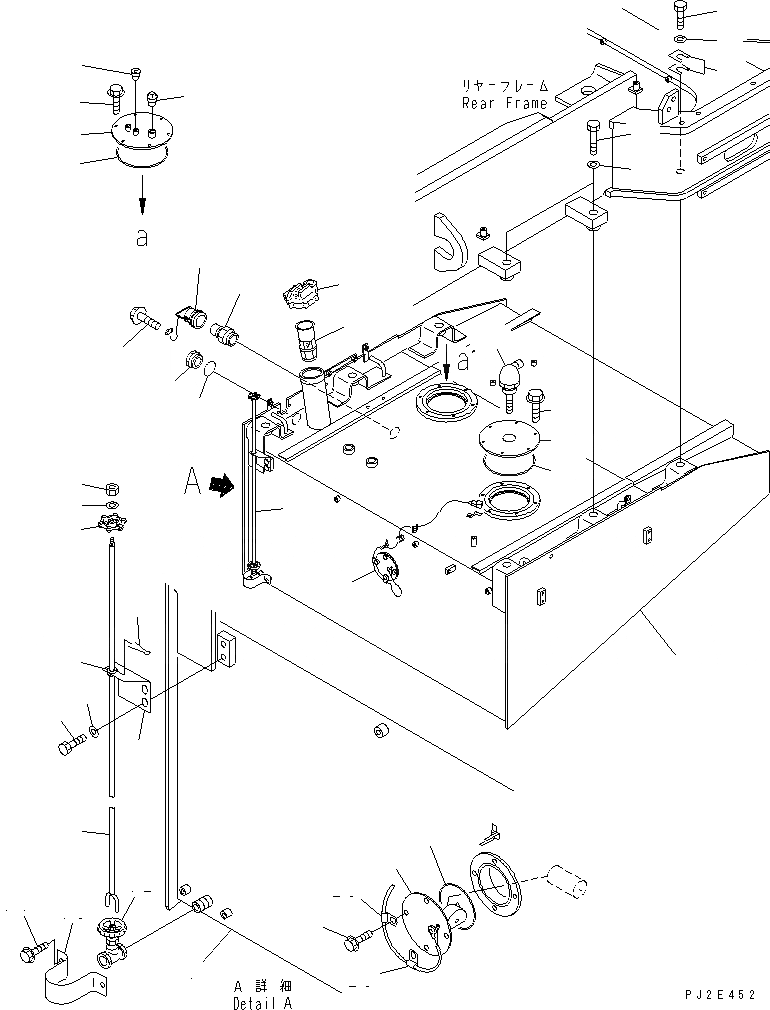 リヤーフレーム
Rear Frame

a

a

A

A 詳細
Detail A

PJ2E452