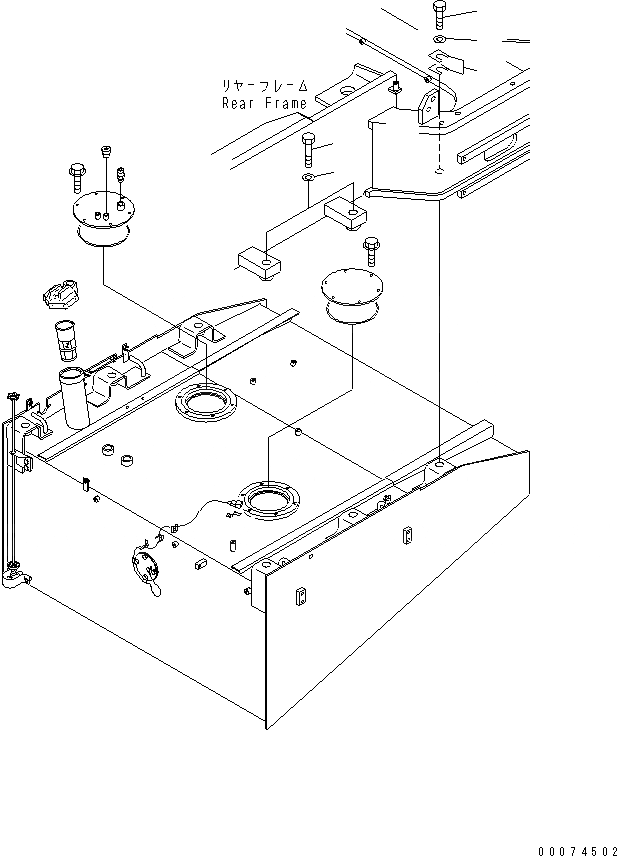 リヤーフレーム
Rear Frame

00074502