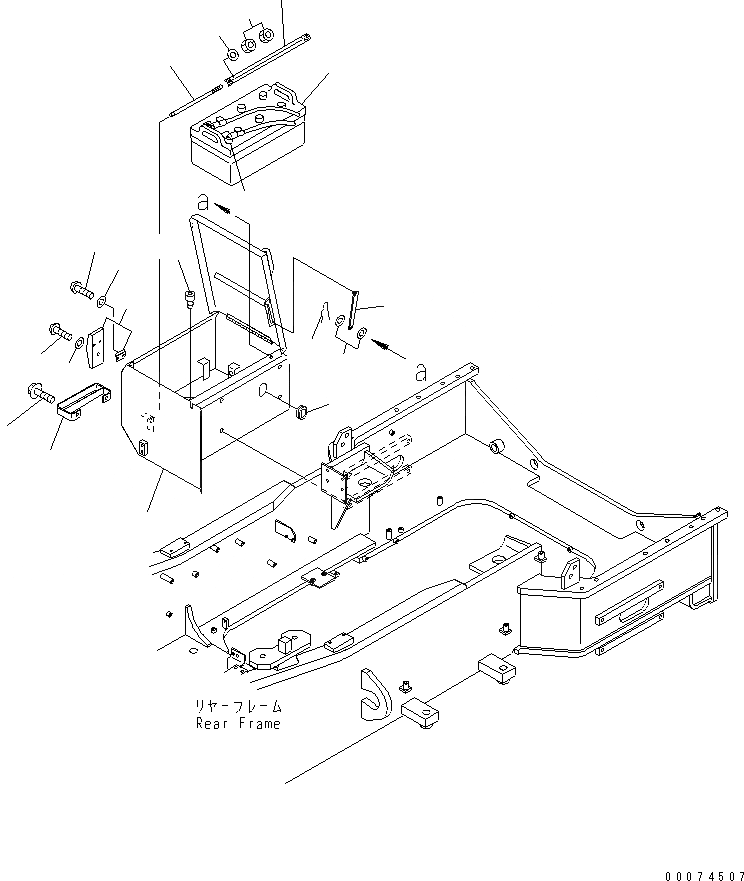 a

a

リヤーフレーム
Rear Frame

00074507