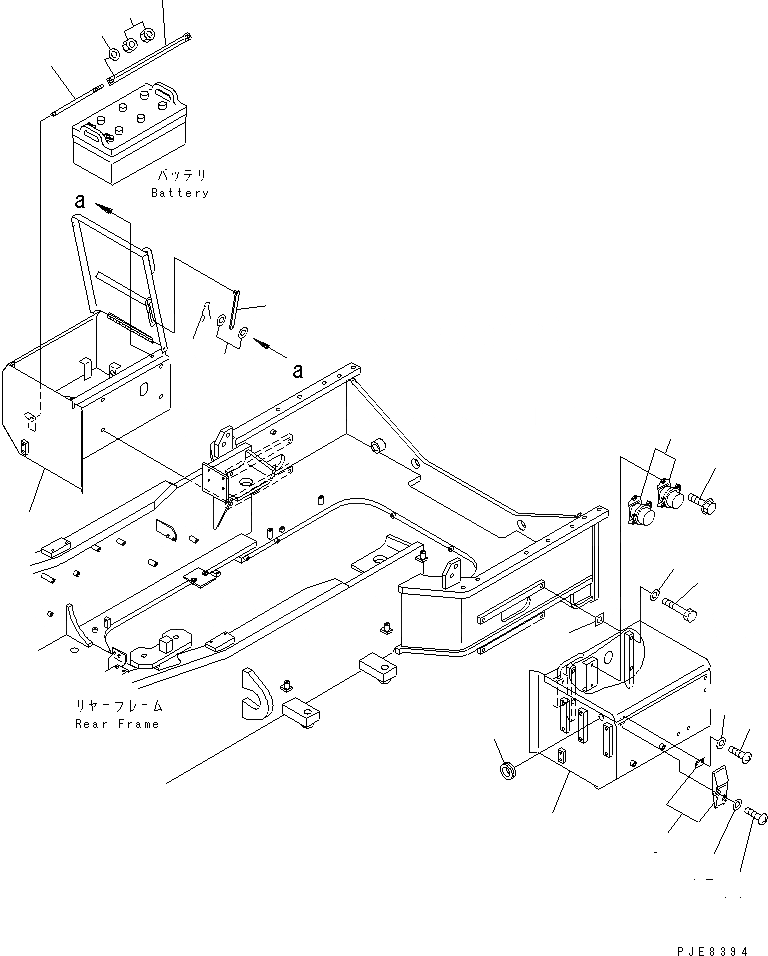 バッテリ
Battery

a

a

リヤーフレーム
Rear Frame

PJE8394