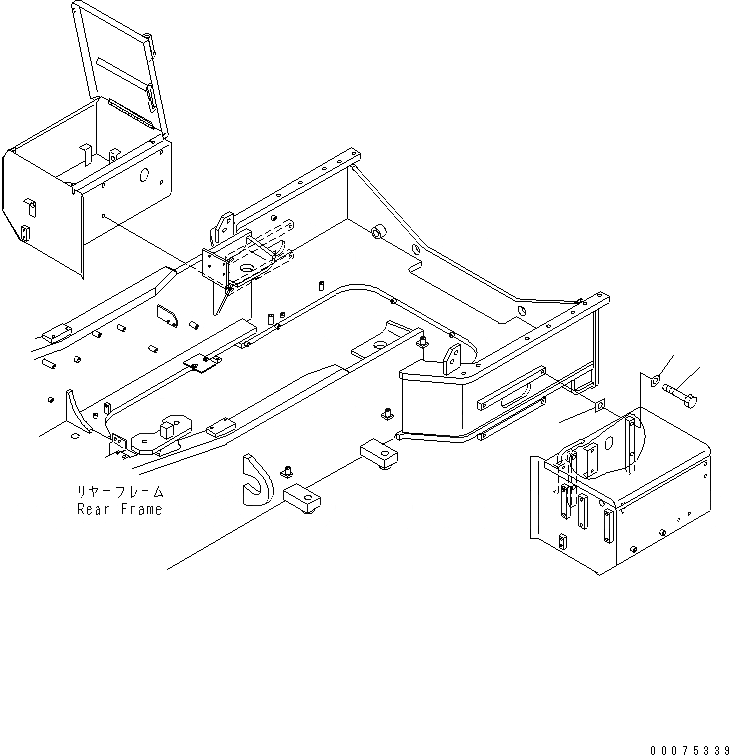 リヤーフレーム
Rear Frame

00075339