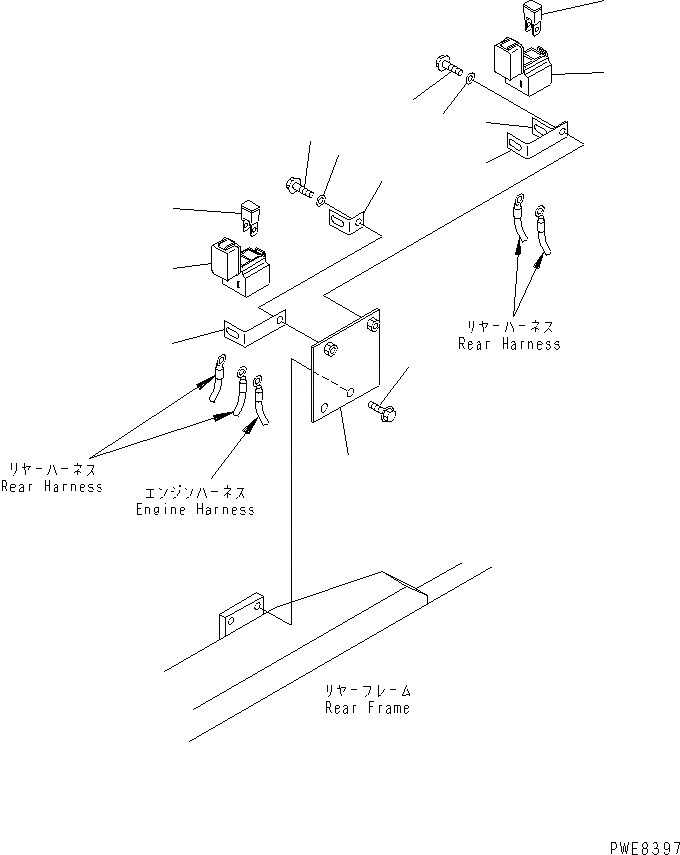 リヤーハーネス
Rear Harness

リヤーハーネス
Rear Harness

エンジンハーネス
Engine Harness

リヤーフレーム
Rear Frame

PWE8397