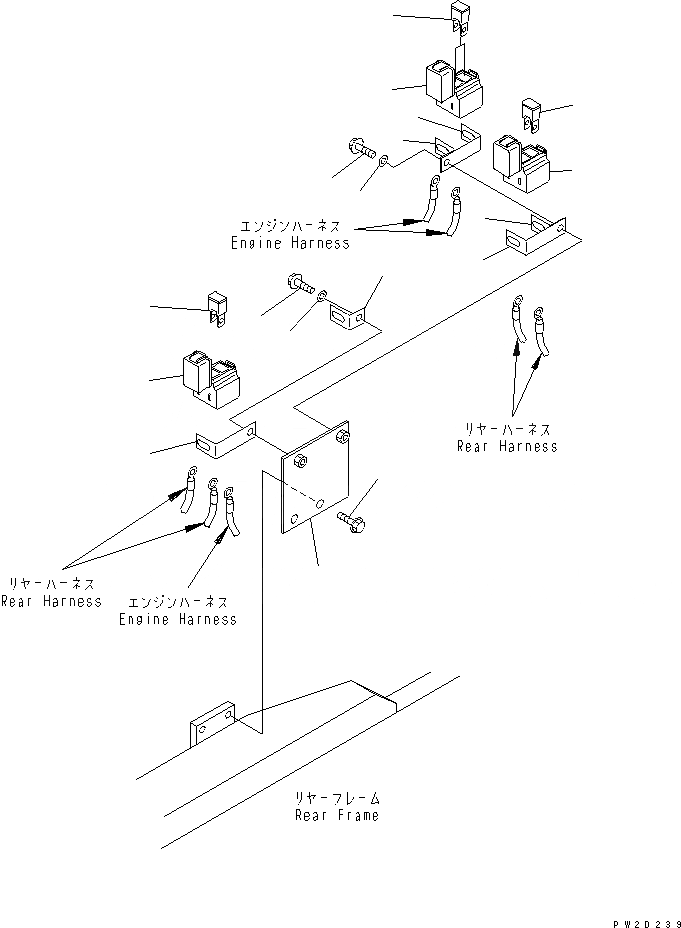 エンジンハーネス
Engine Harness

リヤーハーネス
Rear Harness

リヤーハーネス
Rear Harness

エンジンハーネス
Engine Harness

リヤーフレーム
Rear Frame

PW2D239