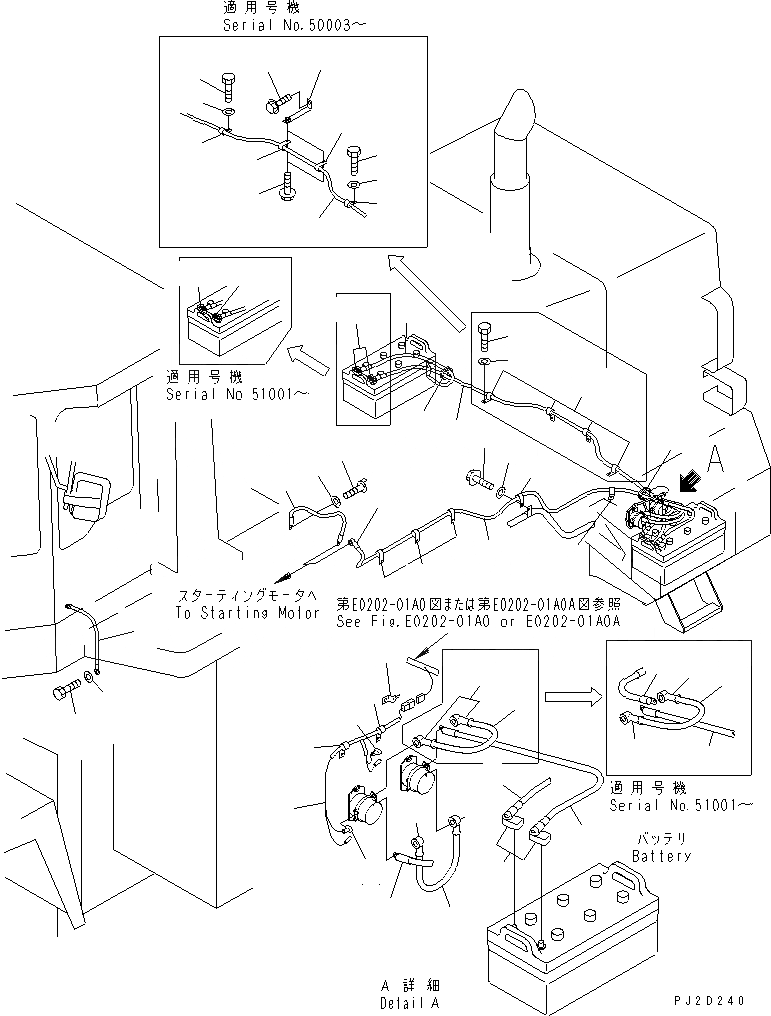 適用号機
Serial No.50003～

適用号機
Serial No 51001～

A

スターティングモータへ
To Starting Motor

第E0202-01A0図または第E0202-01A0A図参照
See Fig.E0202-01A0 or E0202-01A0A

適用号機
Serial No.51001～

バッテリ
Battery

A 詳細
Detail A

PJ2D240