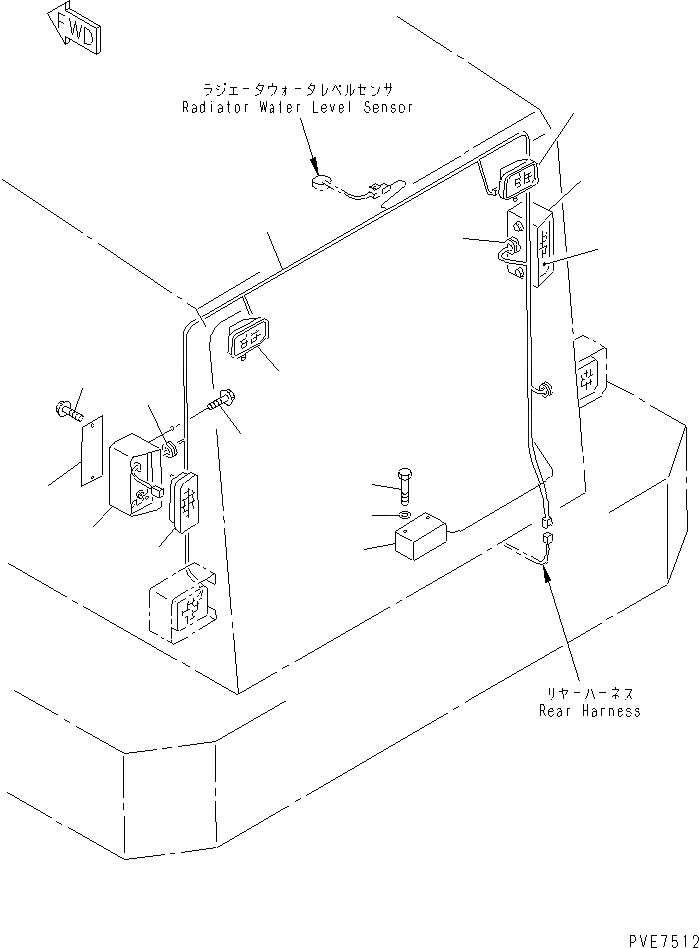 FWD

ラジエータウォータレベルセンサ
Radiator Water Level Sensor

リヤーハーネス
Rear Harness

PVE7512