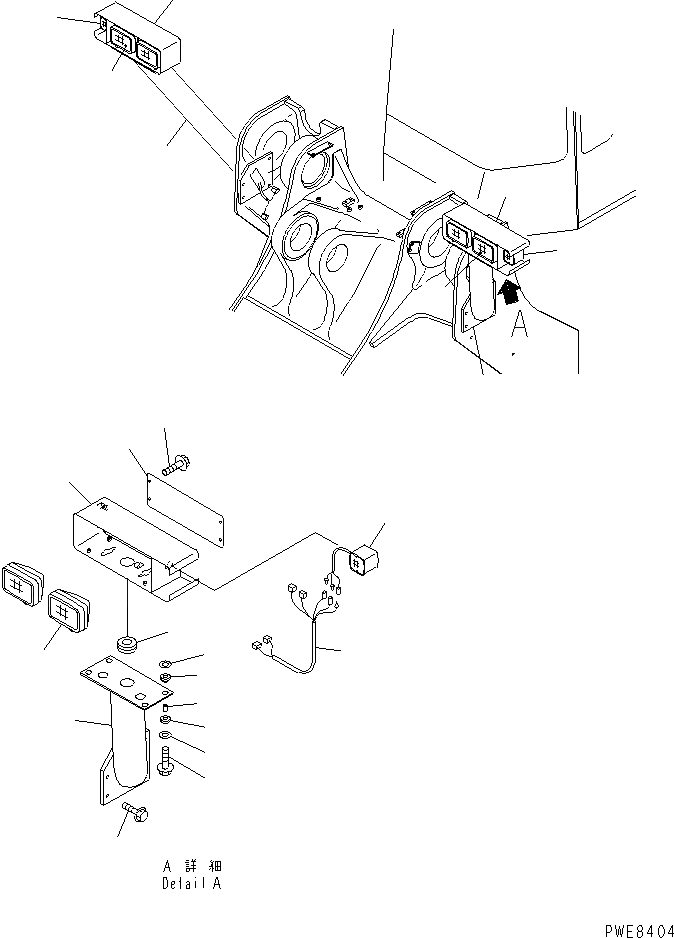 A

A 詳 細
Detail A

PWE8404