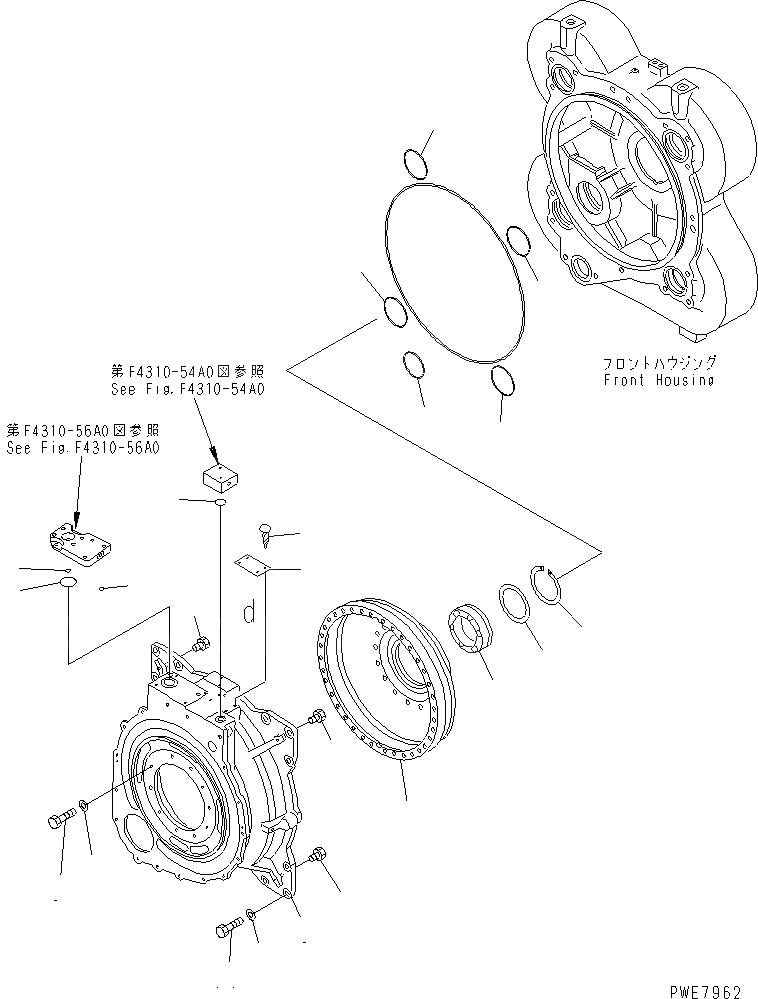 フロントハウジング
Front Housing

第F4310-54A0図参照
See Fig.F4310-54A0

第F4310-56A0図参照
See Fig.F4310-56A0

d

PWE7962