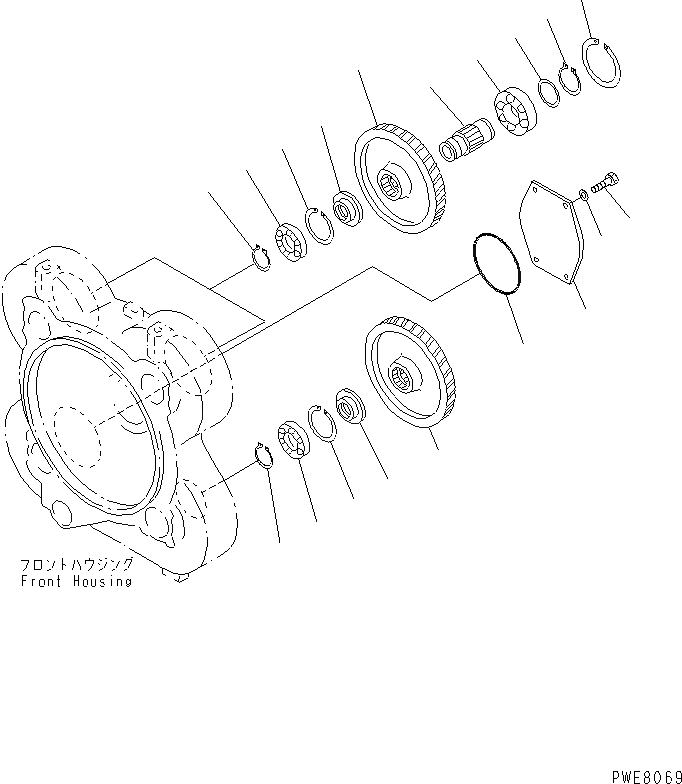 フロントハウジング
Front Housing

PWE8069