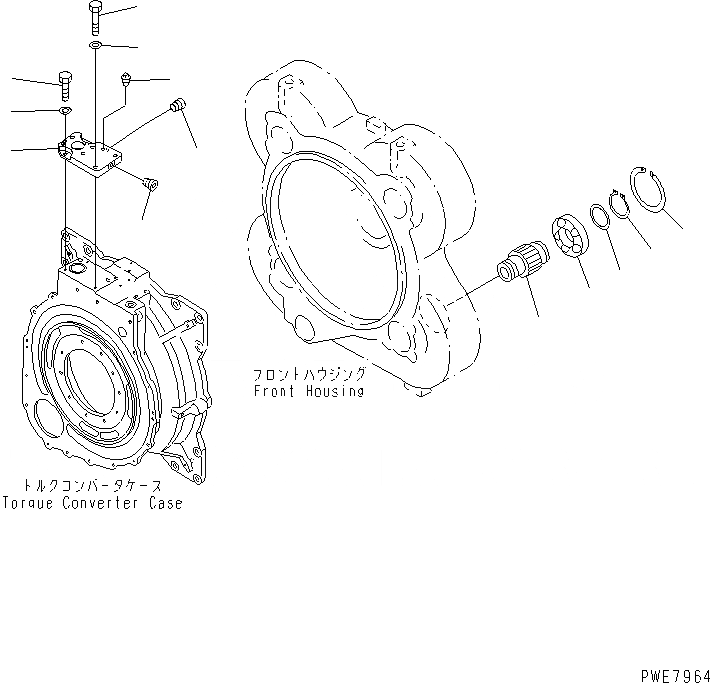 フロントハウジング
Front Housing

トルクコンバータケース
Torque Converter Case

PWE7964