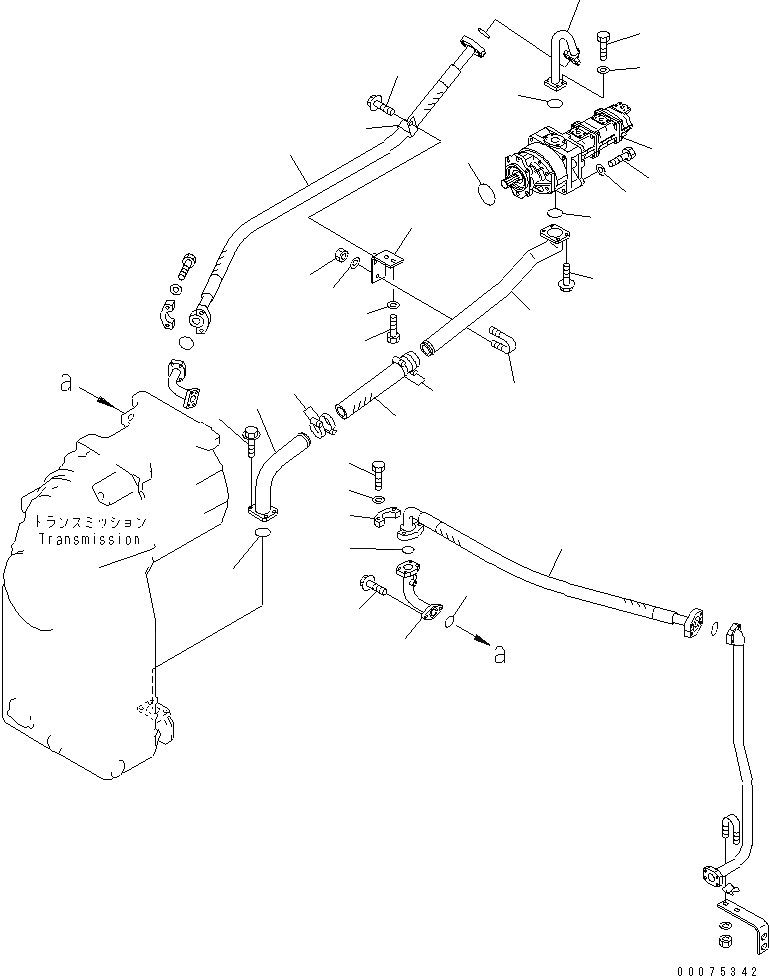 a

トランスミッション
Transmission

a

00075342