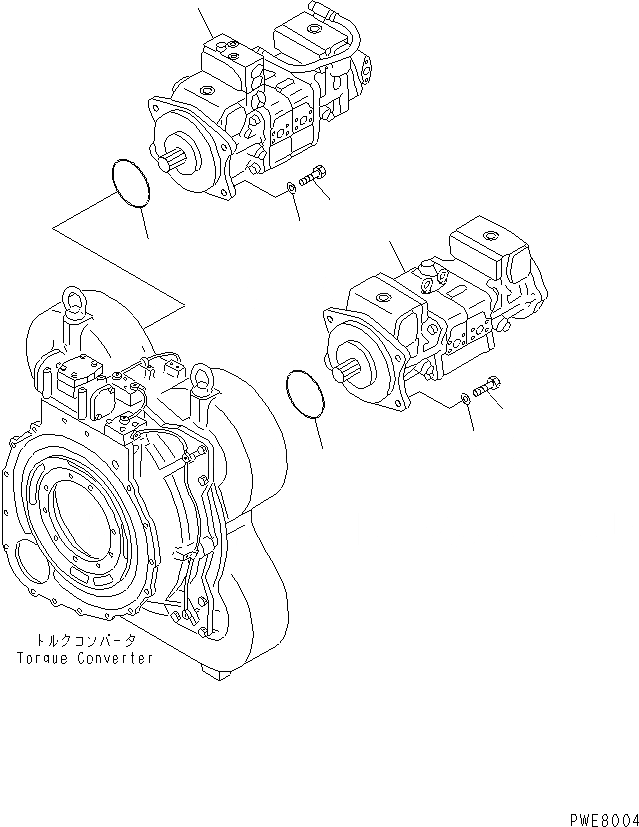 トルクコンバータ
Torque Converter

PWE8004