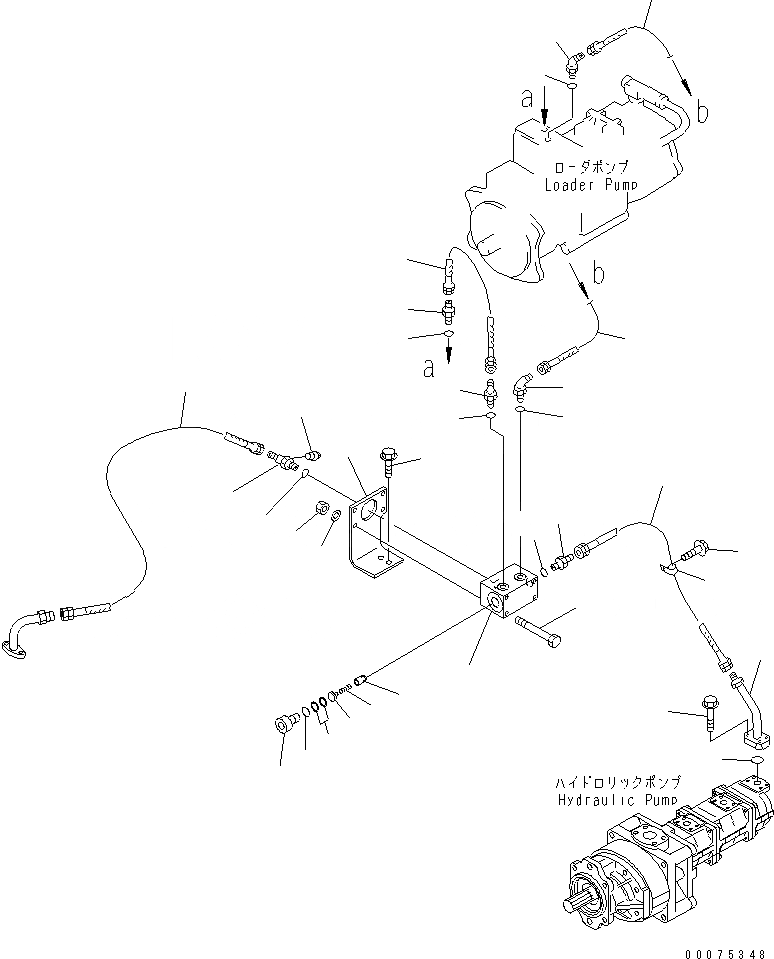 a
b
ローダポンプ
Loader Pump
b
a
ハイドロリックポンプ
Hydraulic Pump
00075348