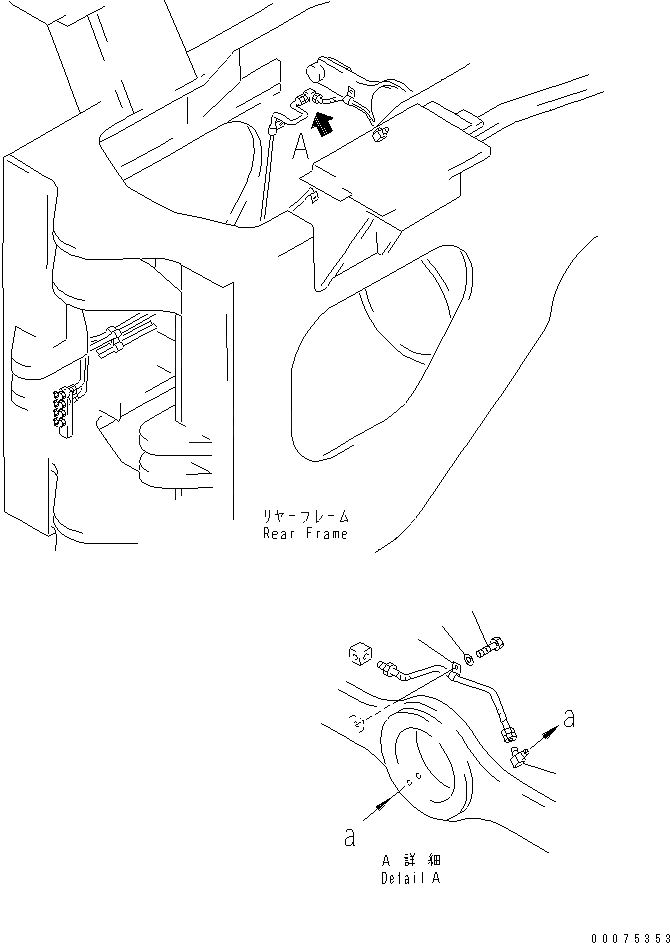 A

リヤーフレーム
Rear Frame

a

a

A 詳 細
Detail A

00075353