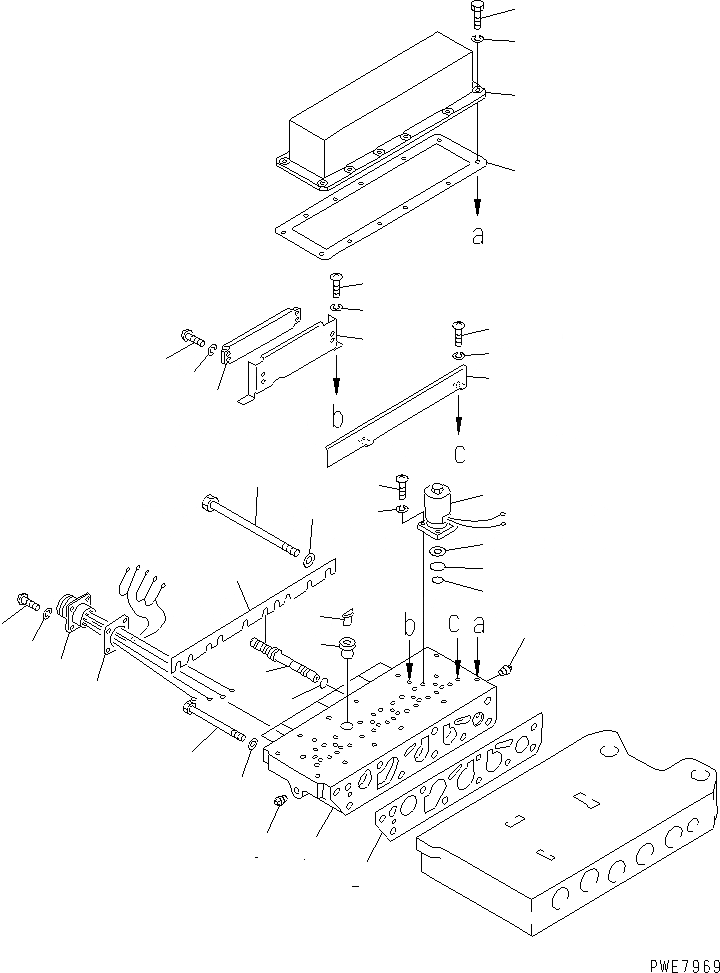 a

b

c

b c a

PWE7969