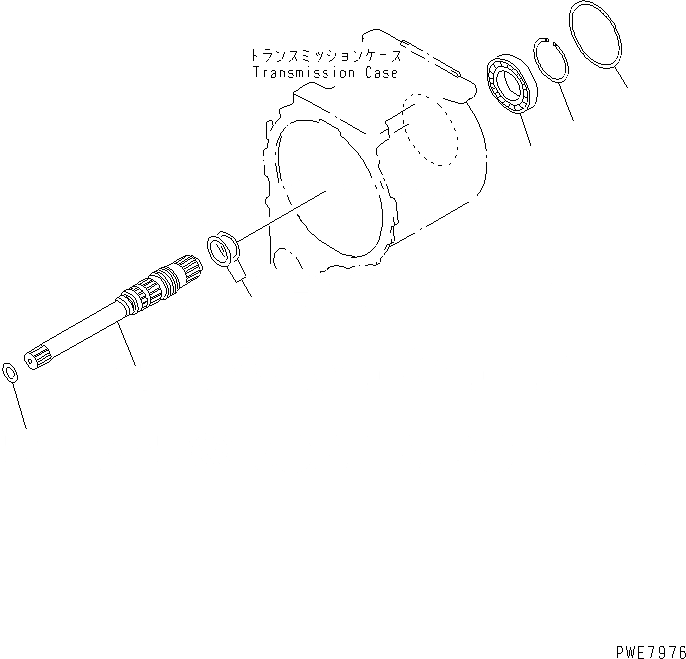 トランスミッションケース
Transmission Case

PWE7976