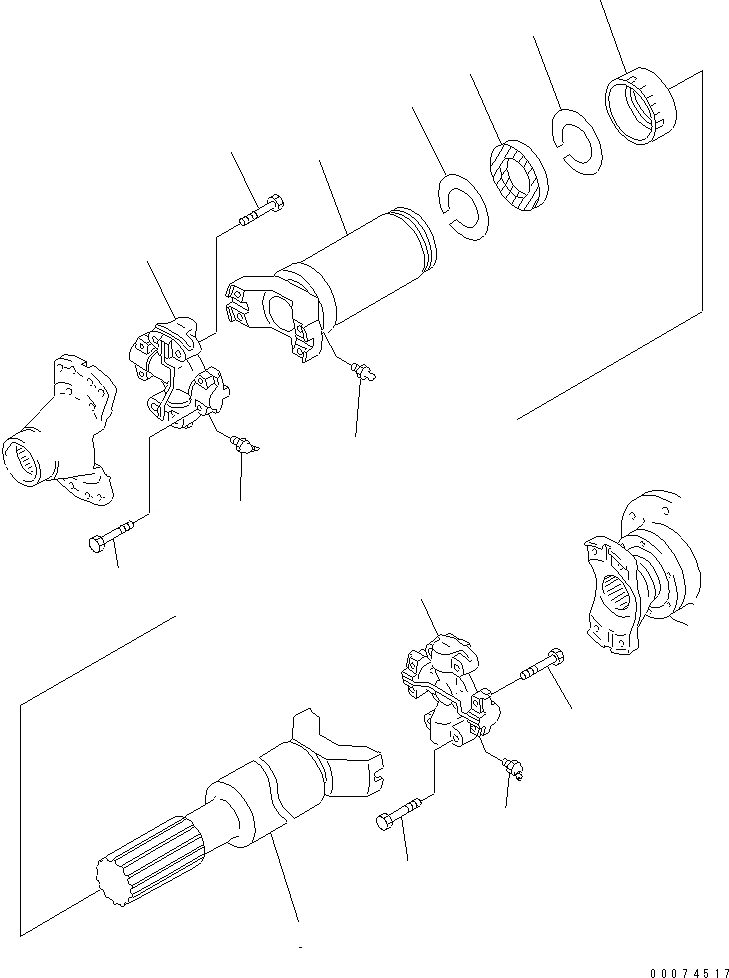 00074517