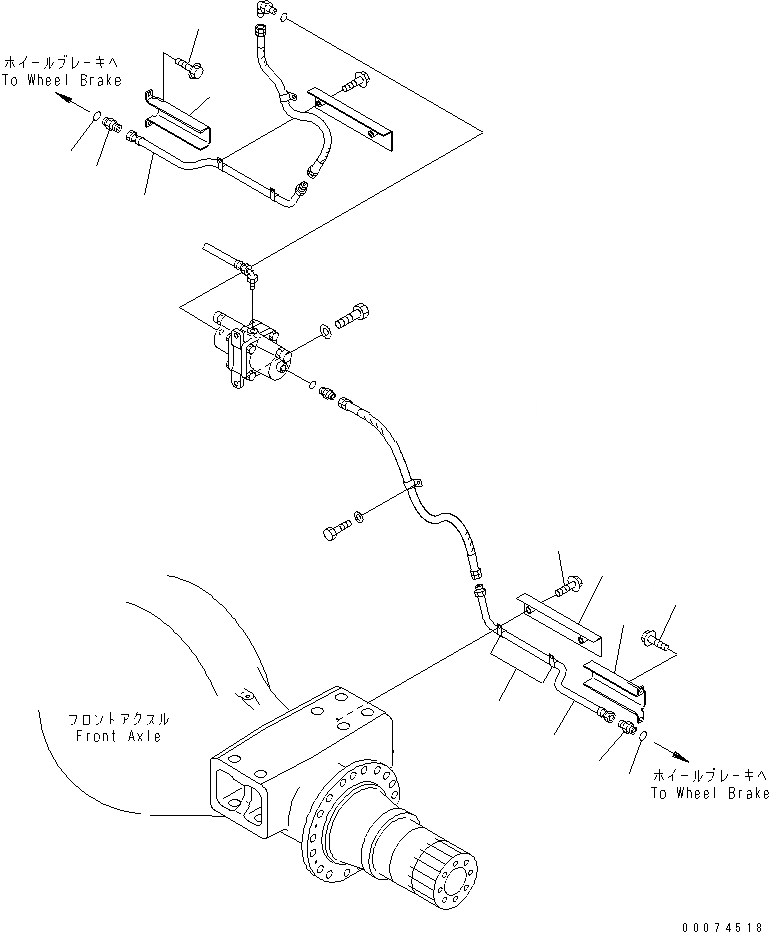 ホイールブレーキへ
To Wheel Brake

フロントアクスル
Front Axle

ホイールブレーキへ
To Wheel Brake

00074518